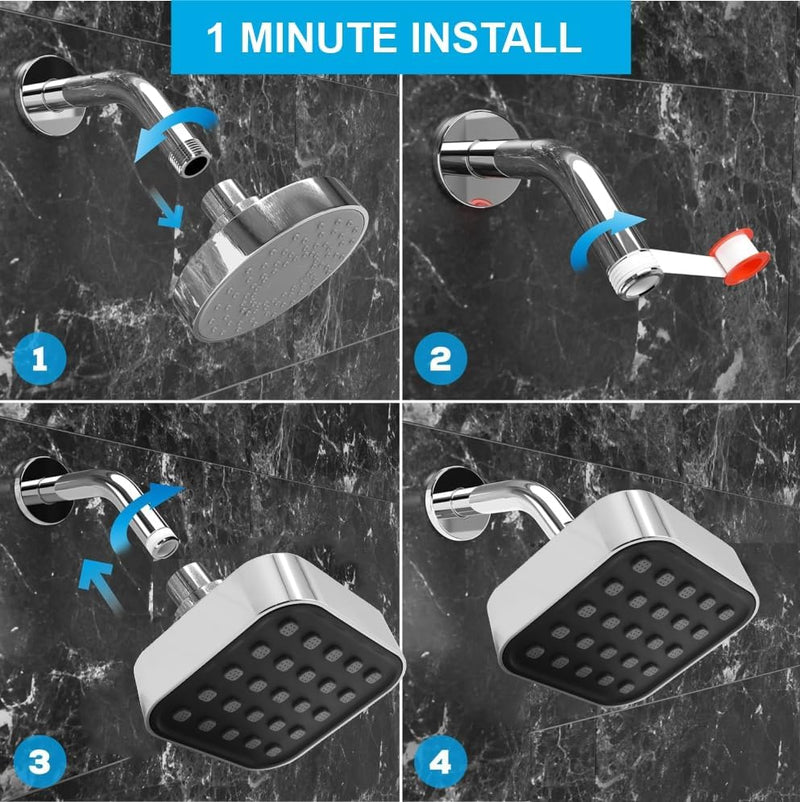 1 MINUTE INSTALL

1

2

3

4